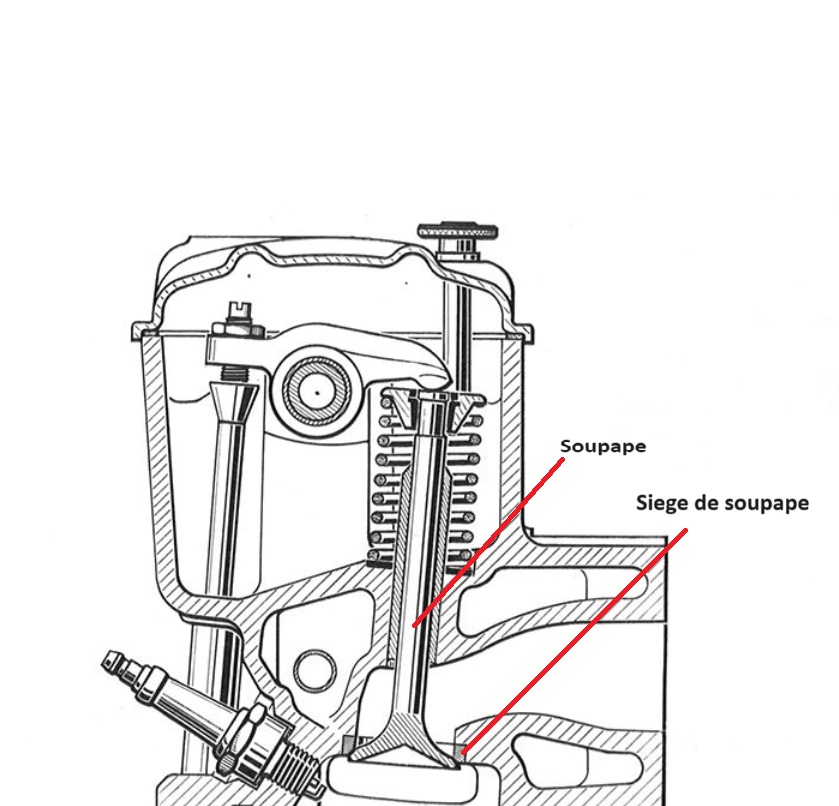 Soupape

Siege de soupape