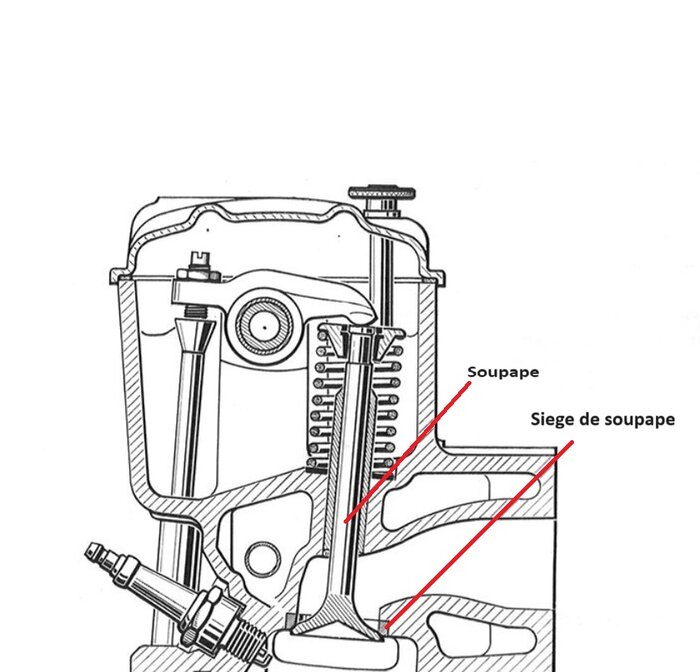 Soupape

Siege de soupape